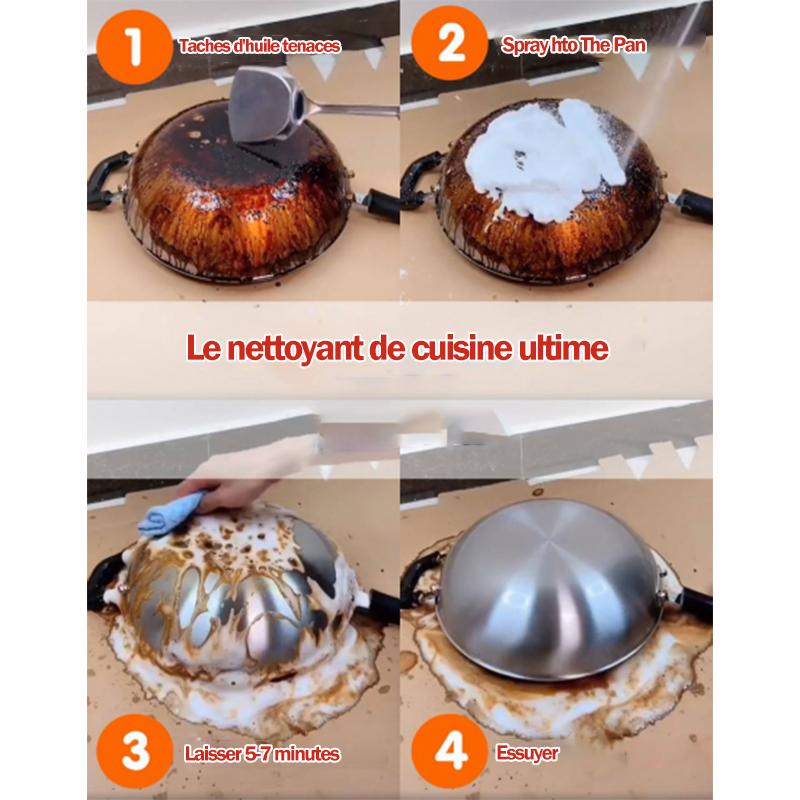 1 Taches d'huile tenaces

2 Spray hto The Pan

Le nettoyant de cuisine ultime

3 Laisser 5-7 minutes

4 Essuyer