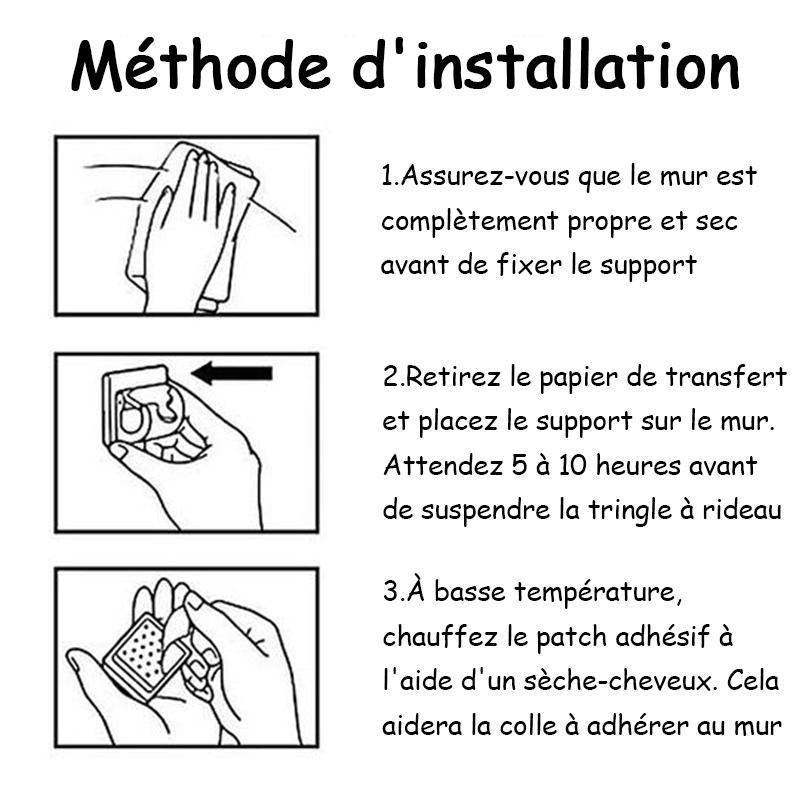 Méthode d'installation

1.Assurez-vous que le mur est complètement propre et sec avant de fixer le support

2.Retirez le papier de transfert et placez le support sur le mur. Attendez 5 à 10 heures avant de suspendre la tringle à rideau

3.À basse température, chauffez le patch adhésif à l'aide d'un sèche-cheveux. Cela aidera la colle à adhérer au mur