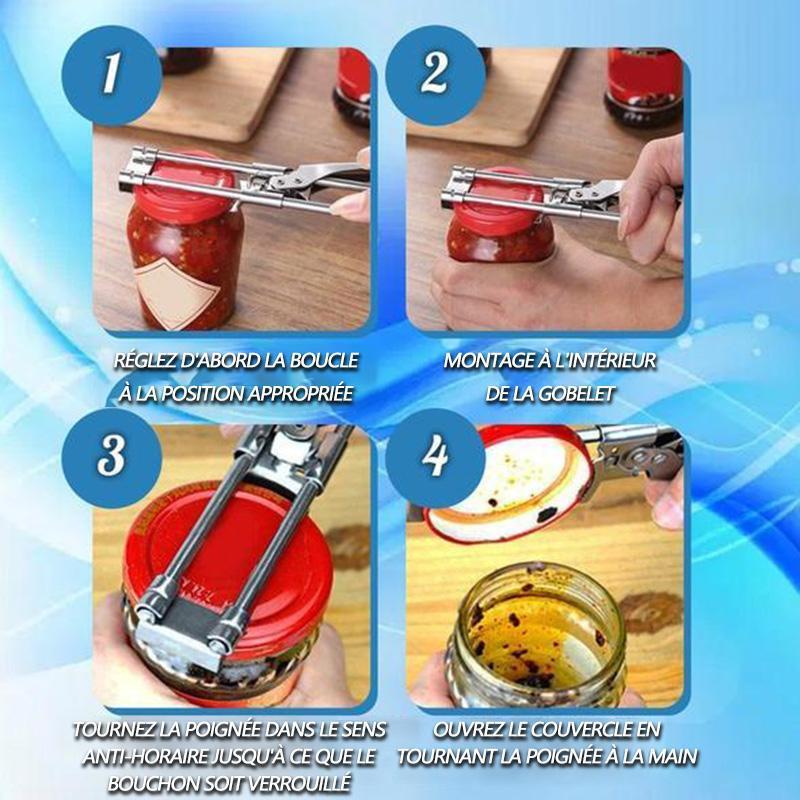 1

RÉGLEZ D'ABORD LA BOUCLE À LA POSITION APPROPRIÉE

2

MONTAGE À L'INTÉRIEUR DE LA GOBELET

3

TOURNEZ LA POIGNÉE DANS LE SENS ANTI-HORAIRE JUSQU'À CE QUE LE BOUCHON SOIT VERROUILLÉ

4

OUVREZ LE COUVERCLE EN TOURNANT LA POIGNÉE À LA MAIN