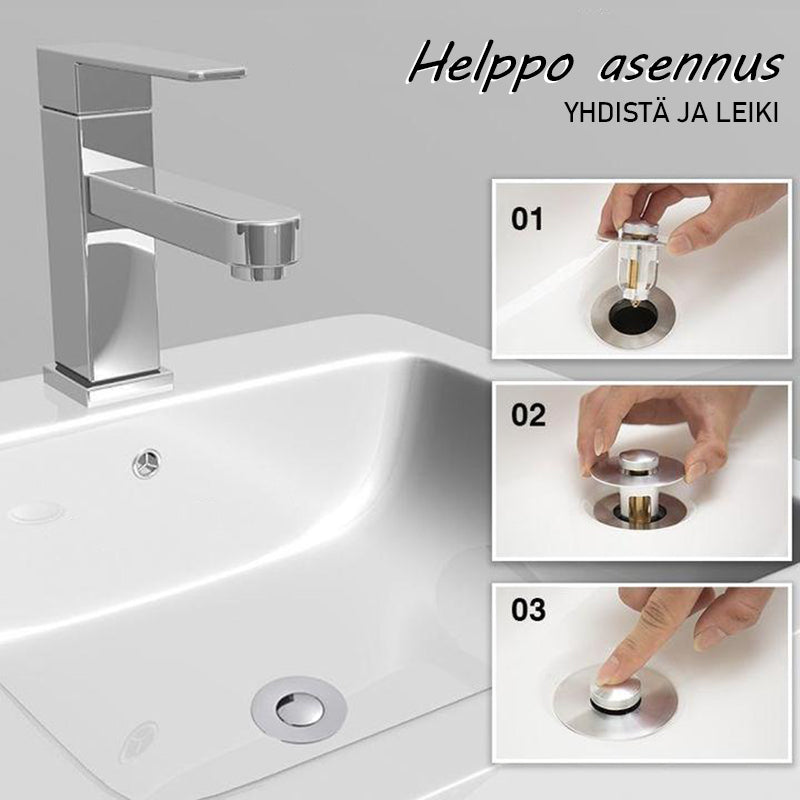 Helppo asennus
YHDISTÄ JA LEIKI

01

02

03