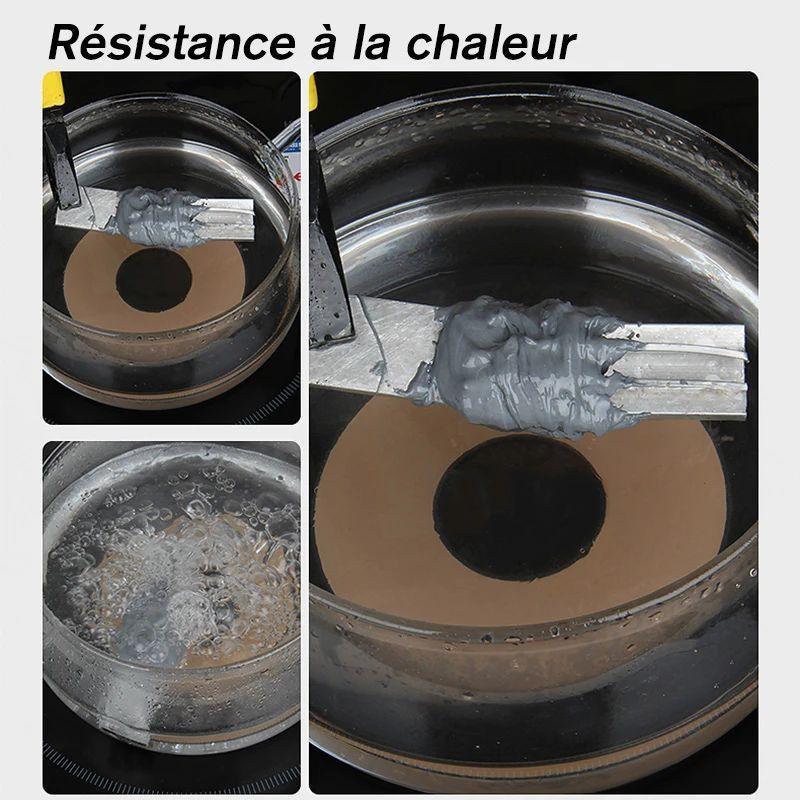 Résistance à la chaleur