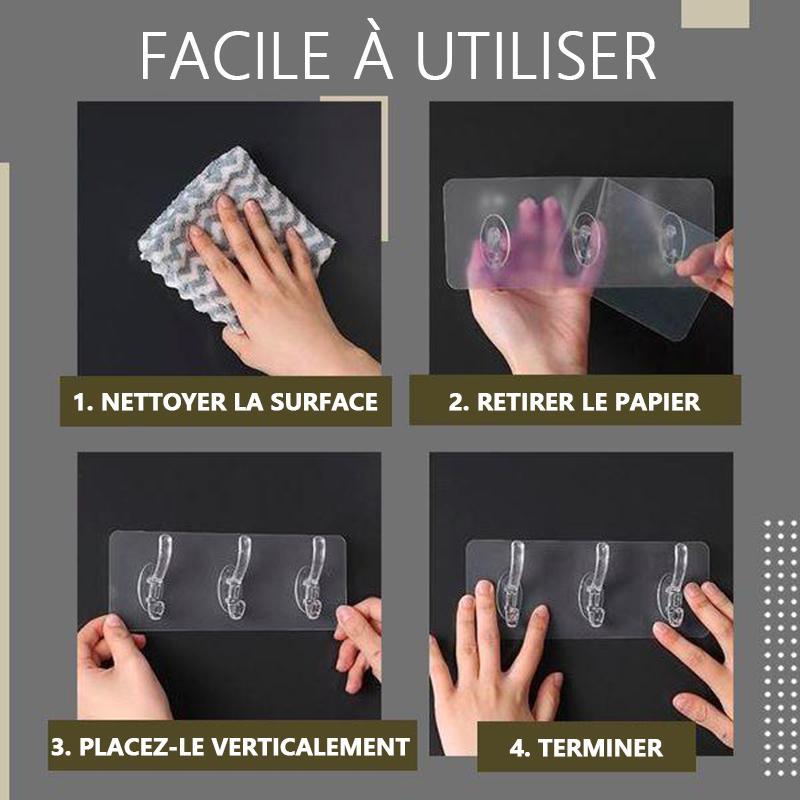 FACILE À UTILISER

1. NETTOYER LA SURFACE

2. RETIRER LE PAPIER

3. PLACEZ-LE VERTICALEMENT

4. TERMINER