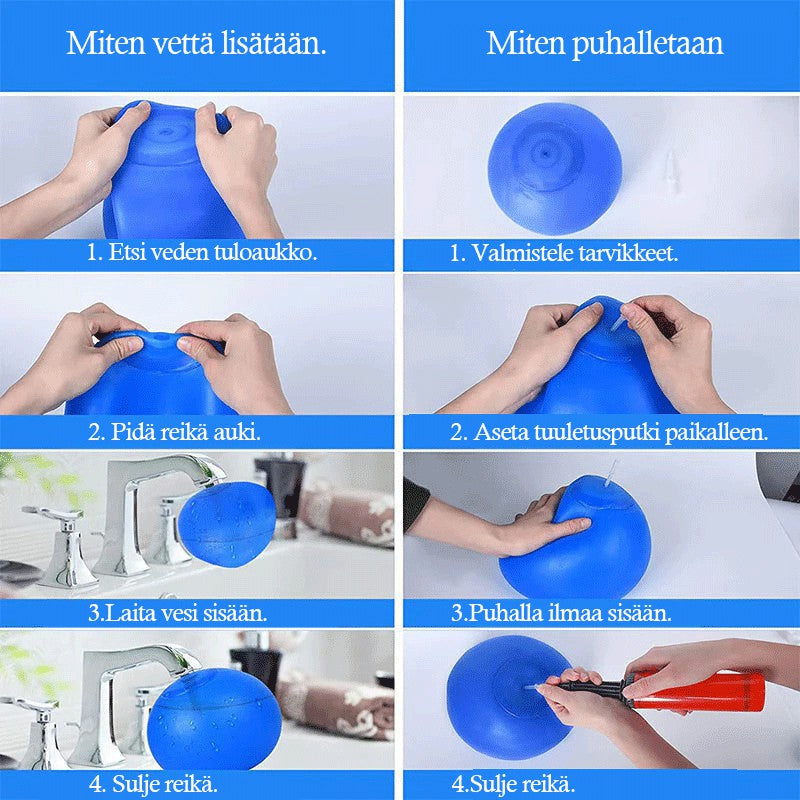 Miten vettä lisätään.

1. Etsi veden tuloaukko.

2. Pidä reikä auki.

3.Laita vesi sisään.

4. Sulje reikä.

Miten puhalletaan

1. Valmistele tarvikkeet.

2. Aseta tuuletusputki paikalleen.

3.Puhalla ilmaa sisään.

4.Sulje reikä.