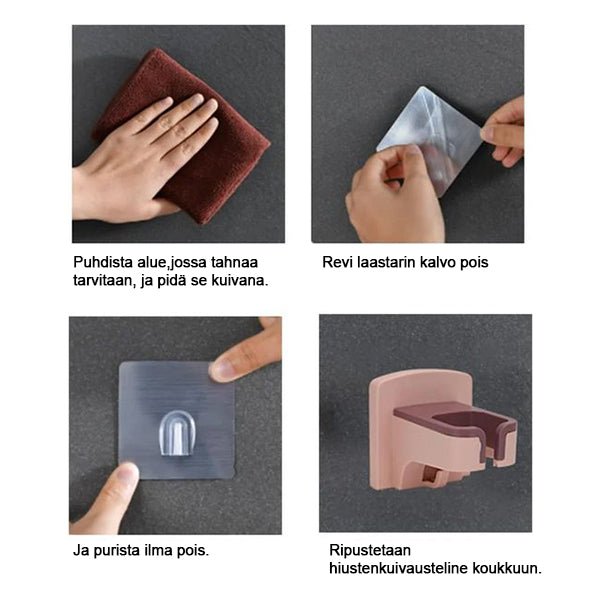 Puhdista alue,jossa tahnaa tarvitaan, ja pidä se kuivana.

Revi laastarin kalvo pois

Ja purista ilma pois.

Ripustetaan hiustenkuivausteline koukkuun.