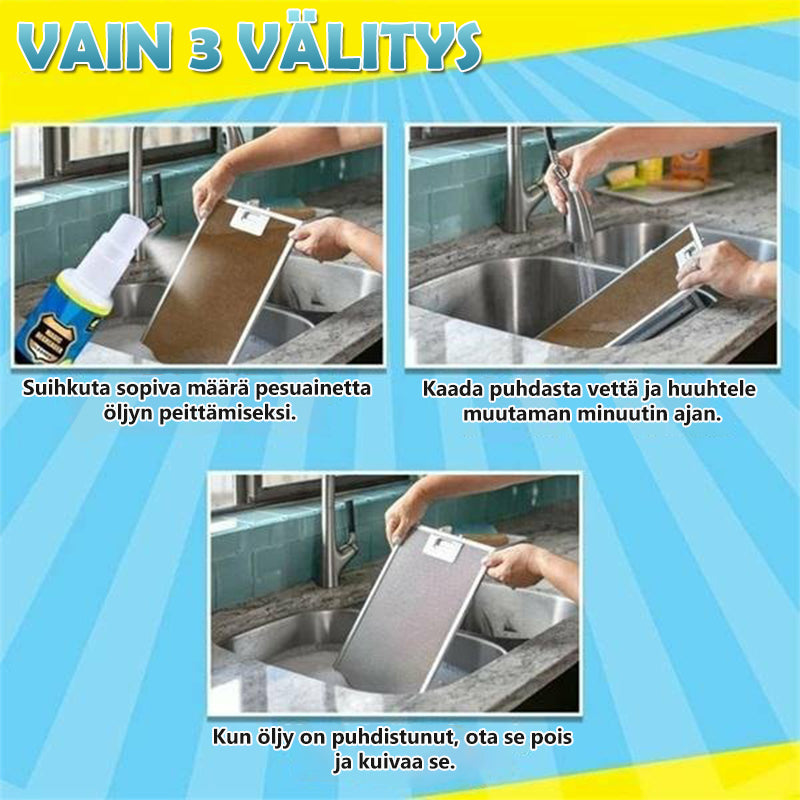 VAIN 3 VÄLITYS

Suihkuta sopiva määrä pesuainetta öljyn peittämiseksi.

Kaada puhdasta vettä ja huuhtele muutaman minuutin ajan.

Kun öljy on puhdistunut, ota se pois ja kuivaa se.