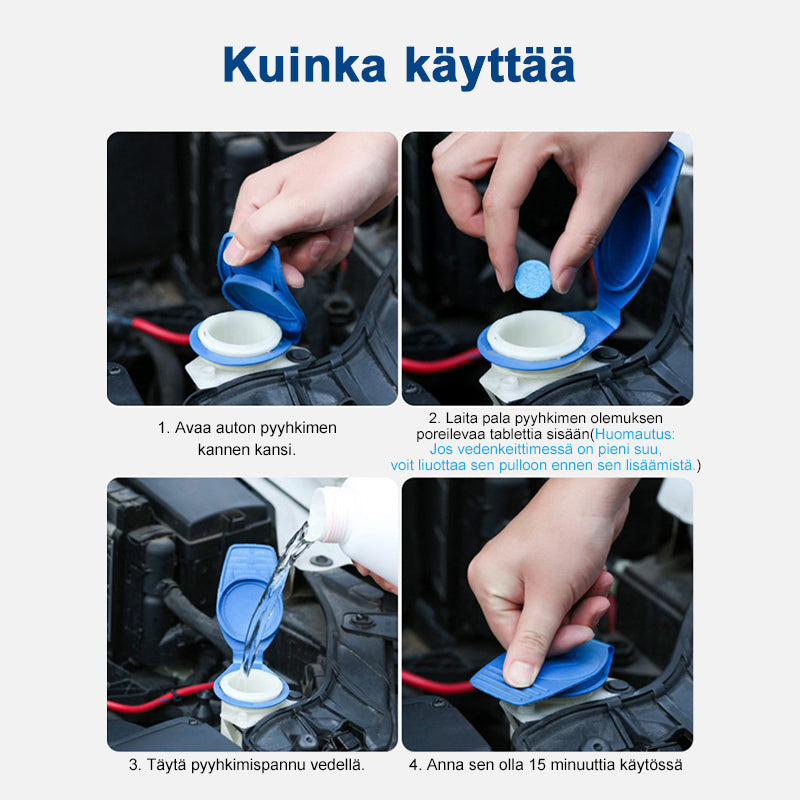 Kuinka käyttää

1. Avaa auton pyyhkimen kannen kansi.

2. Laita pala pyyhkimen olemuksen poreilevaa tablettia sisään(Huomautus: Jos vedenkeittimessä on pieni suu, voit liuottaa sen pulloon ennen sen lisäämistä.)

3. Täytä pyyhkimispannu vedellä.

4. Anna sen olla 15 minuuttia käytössä