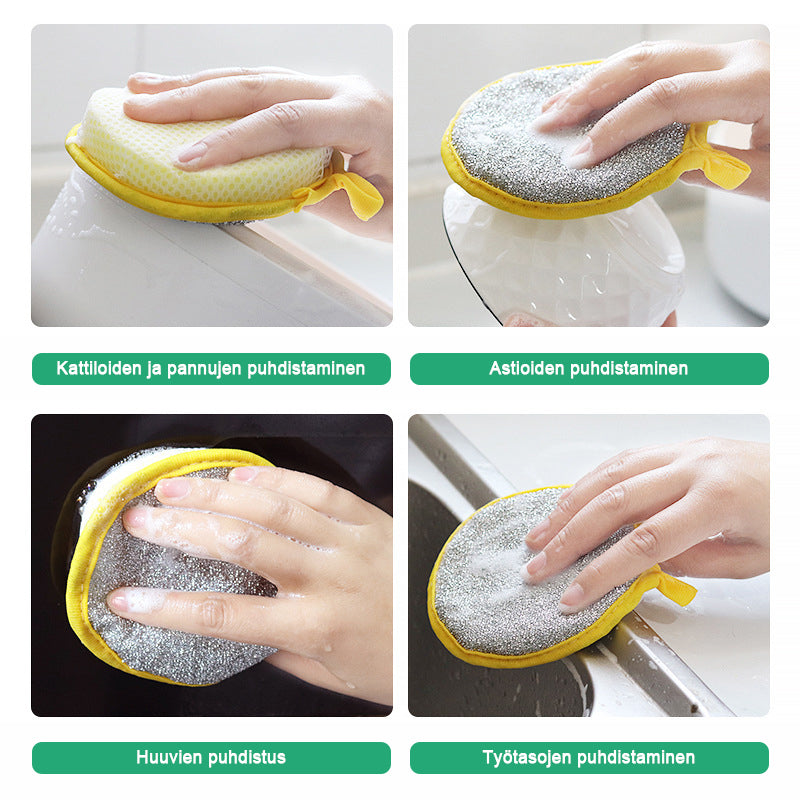 Kattiloiden ja pannujen puhdistaminen

Astioiden puhdistaminen

Huuvien puhdistus

Työtasojen puhdistaminen