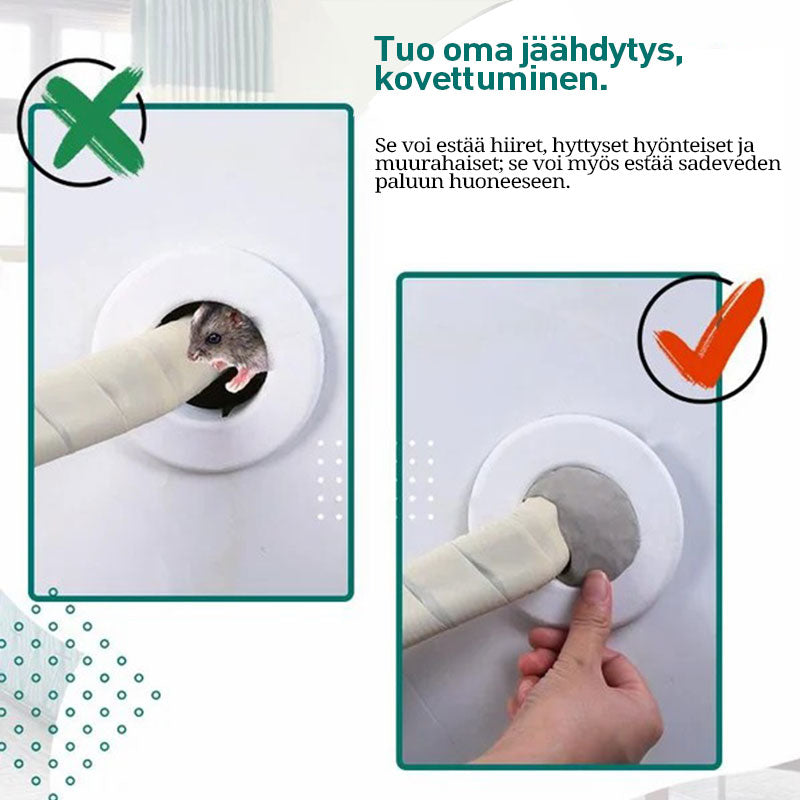 Tuo oma jäähdytys, kovettuminen.

Se voi estää hiiret, hyttyset hyönteiset ja muurahaiset; se voi myös estää sadeveden paluun huoneeseen.