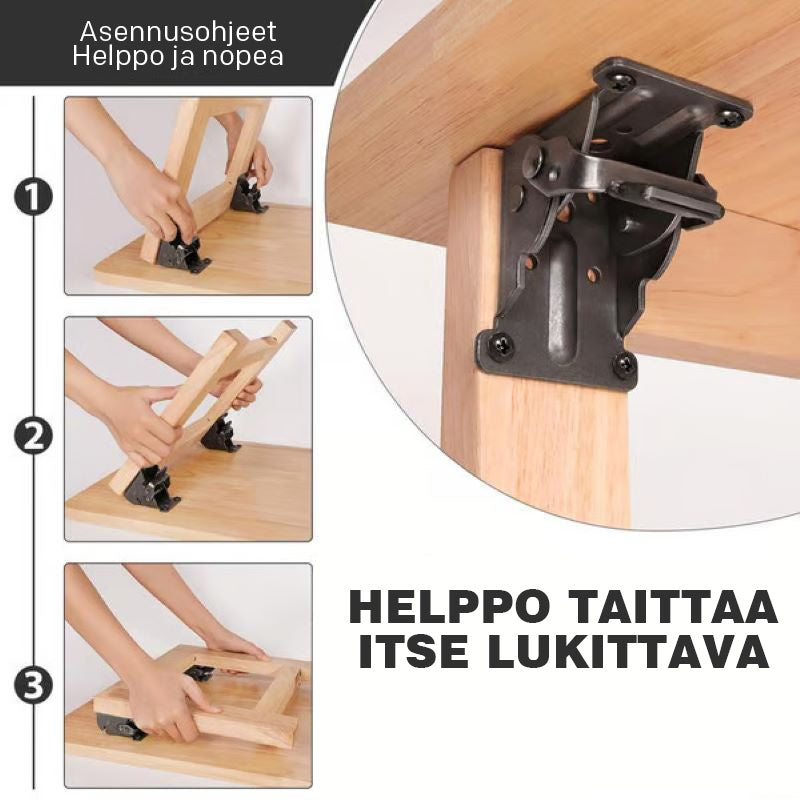 Asennusohjeet
Helppo ja nopea

1

2

3

HELPPO TAITTAA
ITSE LUKITTAVA