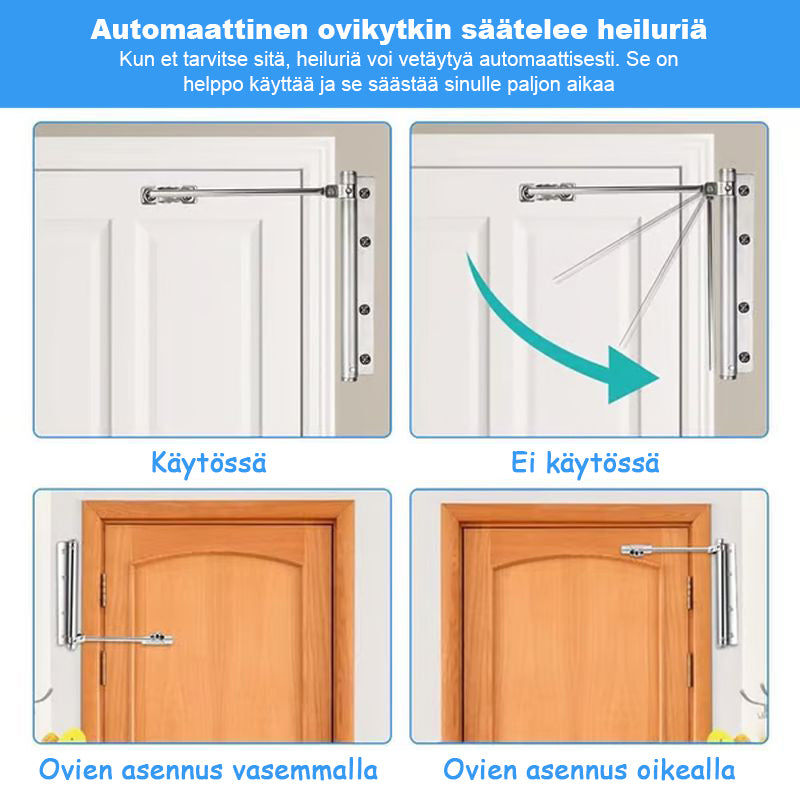 Automaattinen ovikytkin säätelee heiluriä

Kun et tarvitse sitä, heiluriä voi vetäytyä automaattisesti. Se on helppo käyttää ja se säästää sinulle paljon aikaa

Käytössä

Ei käytössä

Ovien asennus vasemmalla

Ovien asennus oikealla