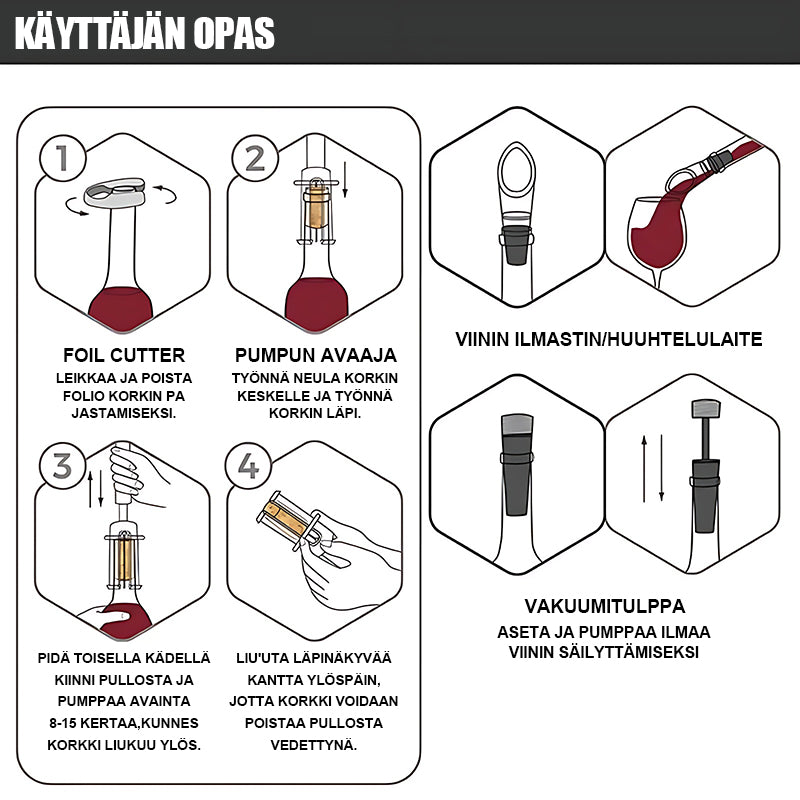 KÄYTTÄJÄN OPAS

1

FOIL CUTTER
LEIKKAA JA POISTA FOLIO KORKIN PA JASTAMISEKSI.

2

PUMPUN AVAAJA
TYÖNNÄ NEULA KORKIN KESKELLE JA TYÖNNÄ KORKIN LÄPI.

3

PIDÄ TOISELLA KÄDELLÄ KIINNI PULLOSTA JA PUMPPAA AVAINTA 8-15 KERTAA,KUNNES KORKKI LIUKUU YLÖS.

4

LIU'UTA LÄPINÄKYVÄÄ KANTTA YLÖSPÄIN, JOTTA KORKKI VOIDAAN POISTAA PULLOSTA VEDETTYNÄ.

VIININ ILMASTIN/HUUHTELULAITE

VAKUUMITULPPA
ASETA JA PUMPPAA ILMAA VIININ SÄILYTTÄMISEKSI