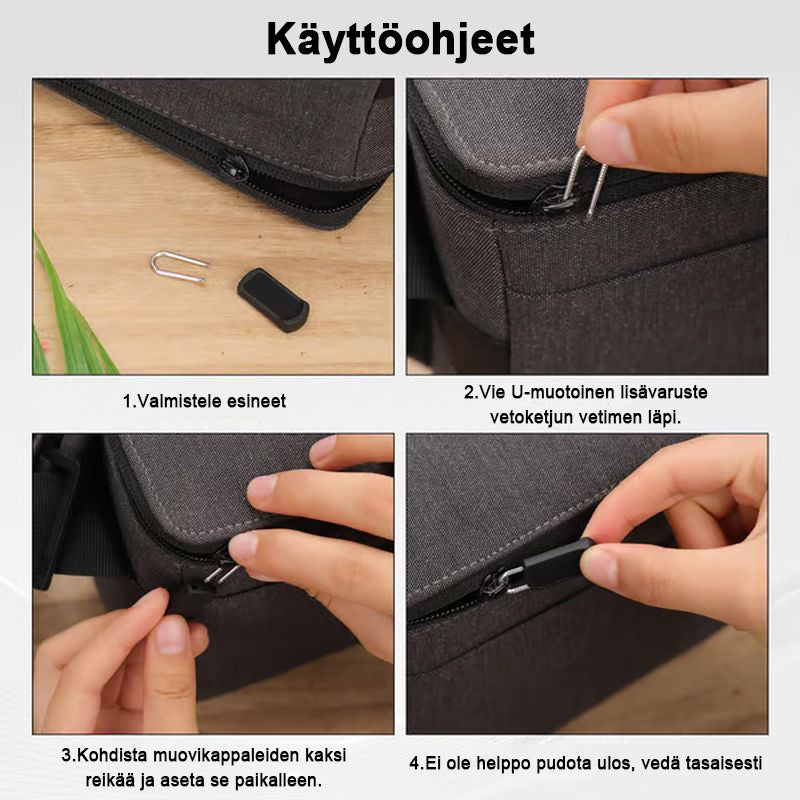 Käyttöohjeet

1.Valmistele esineet

2.Vie U-muotoinen lisävaruste vetoketjun vetimen läpi.

3.Kohdista muovikappaleiden kaksi reikää ja aseta se paikalleen.

4.Ei ole helppo pudota ulos, vedä tasaisesti