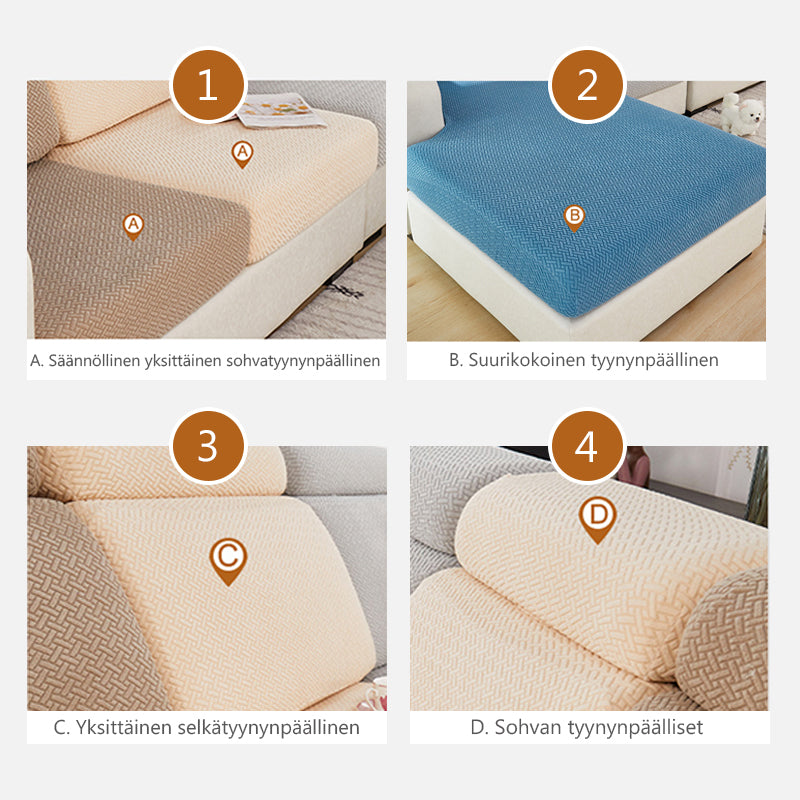 1

A

A

A. Säännöllinen yksittäinen sohvatyynynpäällinen

2

B

B. Suurikokoinen tyynynpäällinen

3

C

C. Yksittäinen selkätyynynpäällinen

4

D

D. Sohvan tyynynpäälliset