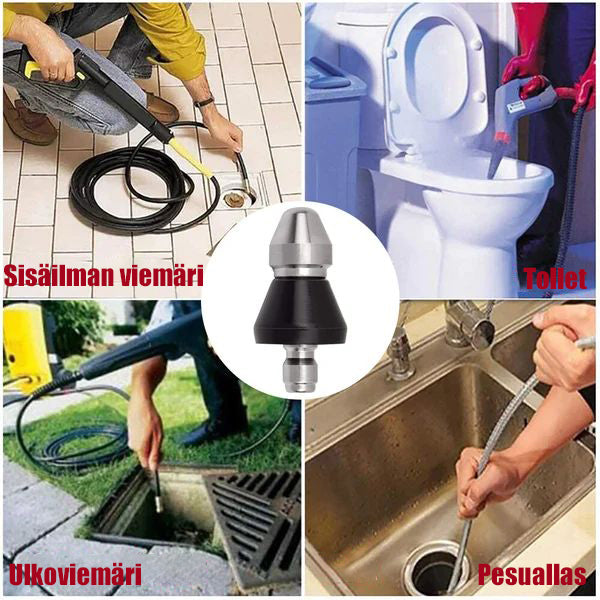 Sisäilman viemäri

Tollet

Ulkoviemäri

Pesuallas