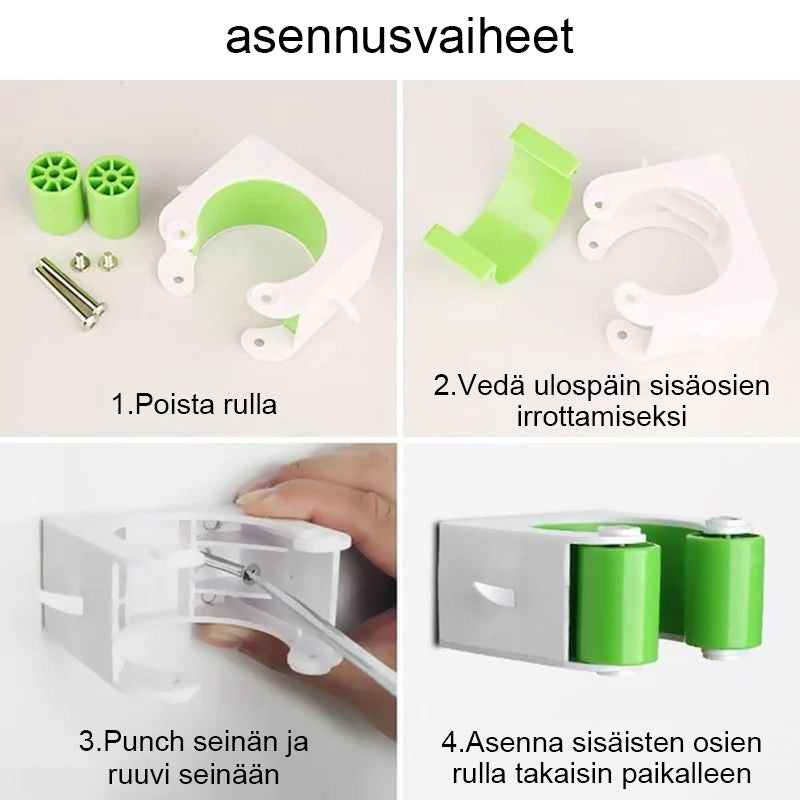 asennusvaiheet

1.Poista rulla

2.Vedä ulospäin sisäosien irrottamiseksi

3.Punch seinän ja ruuvi seinään

4.Asenna sisäisten osien rulla takaisin paikalleen